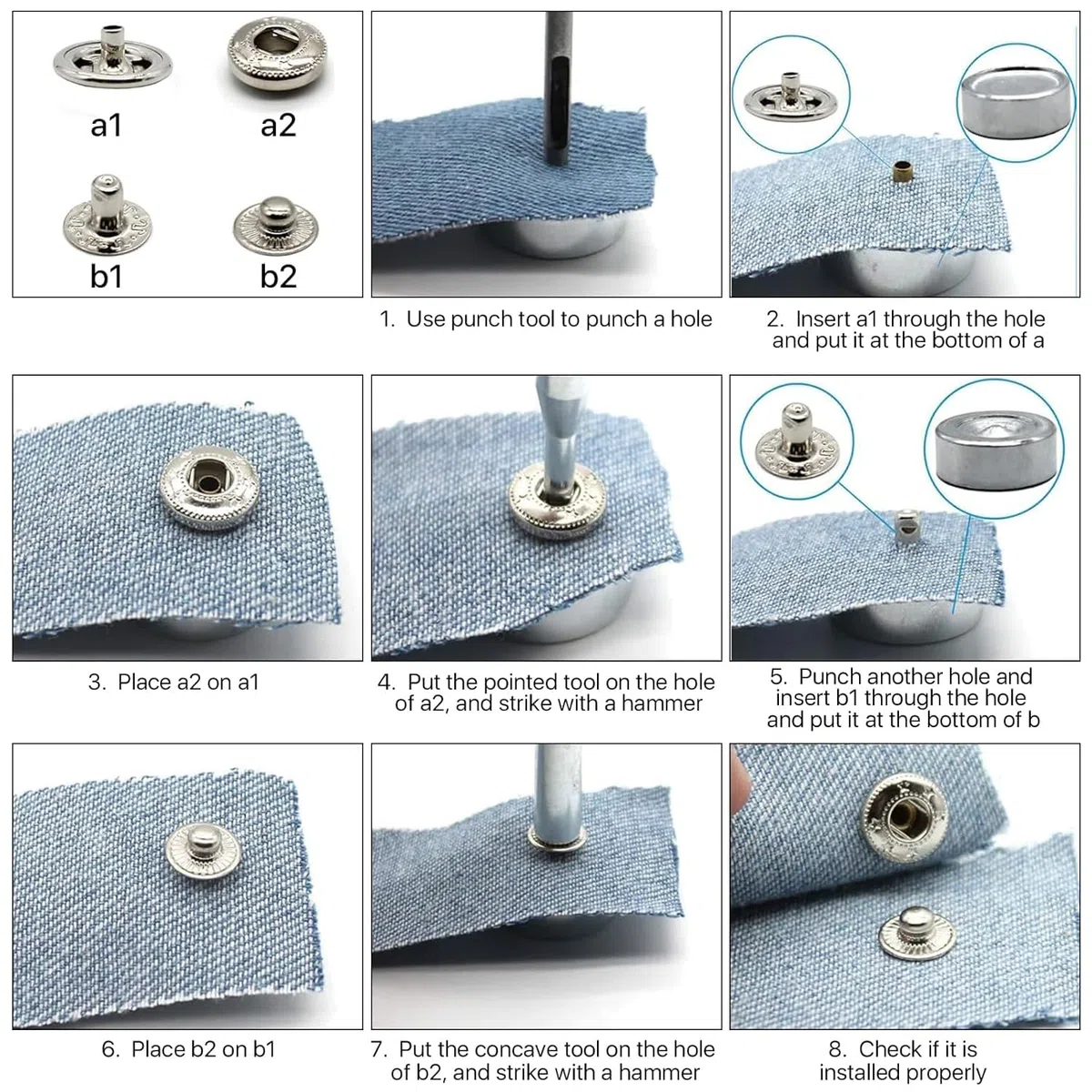 a1
a2
b1
b2

1. Use punch tool to punch a hole

2. Insert a1 through the hole and put it at the bottom of a

3. Place a2 on a1

4. Put the pointed tool on the hole of a2, and strike with a hammer

5. Punch another hole and insert b1 through the hole and put it at the bottom of b

6. Place b2 on b1

7. Put the concave tool on the hole of b2, and strike with a hammer

8. Check if it is installed properly