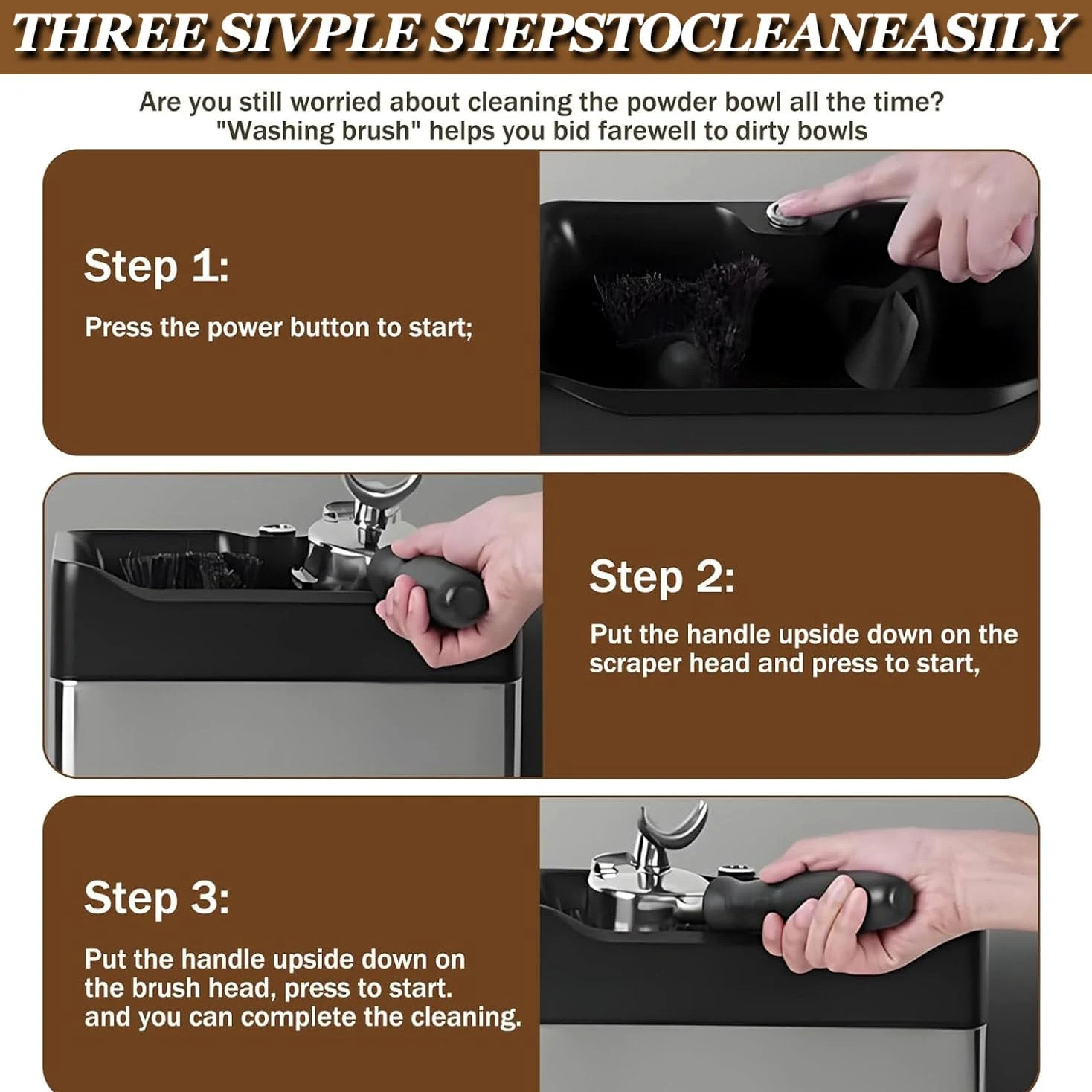 THREE SIVPLE STEPSTOCLEANEASILY

Are you still worried about cleaning the powder bowl all the time? "Washing brush" helps you bid farewell to dirty bowls

Step 1:

Press the power button to start;

Step 2:

Put the handle upside down on the scraper head and press to start,

Step 3:

Put the handle upside down on the brush head, press to start. and you can complete the cleaning.