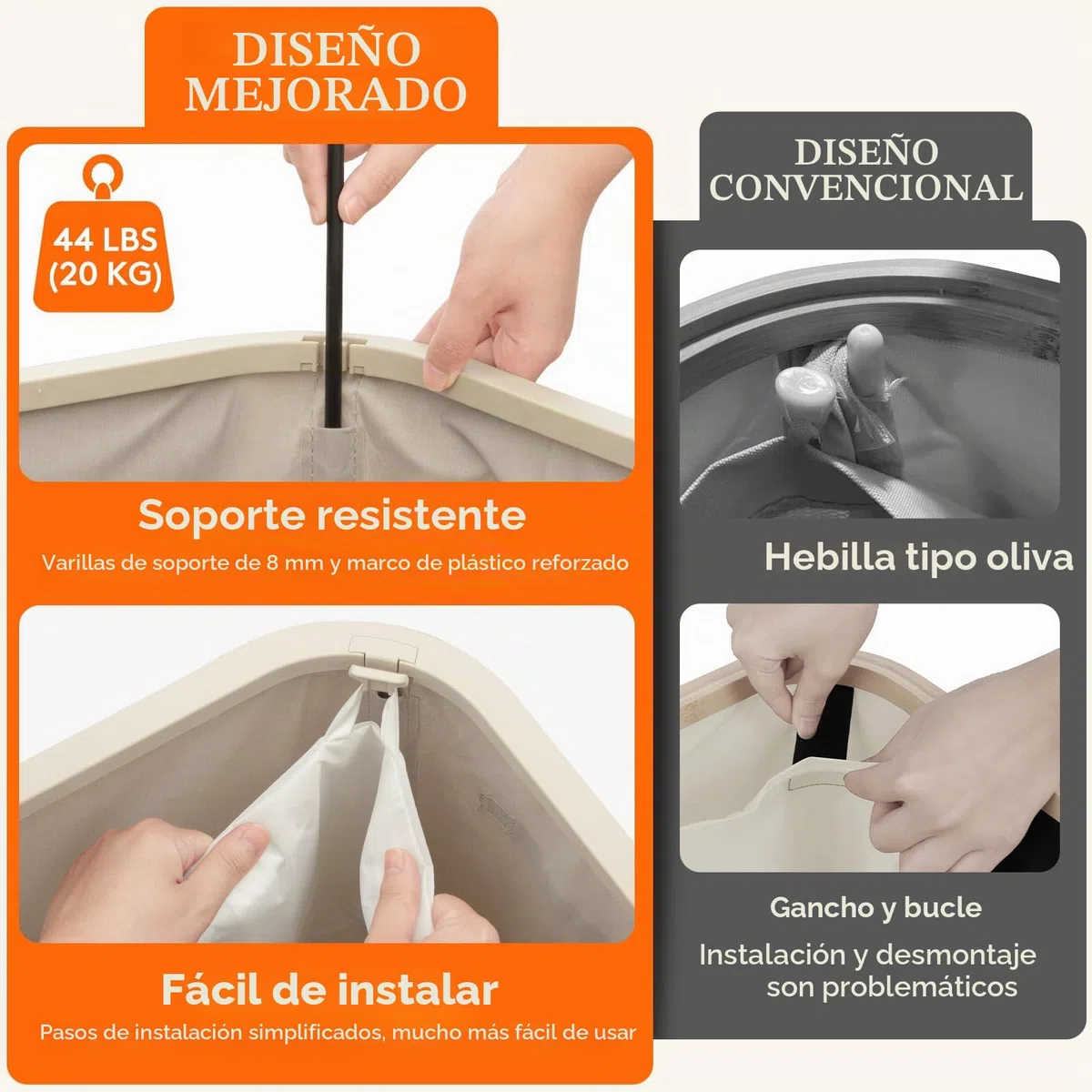 DISEÑO MEJORADO

44 LBS (20 KG)

Soporte resistente

Varillas de soporte de 8 mm y marco de plástico reforzado

Fácil de instalar

Pasos de instalación simplificados, mucho más fácil de usar

DISEÑO CONVENCIONAL

Hebilla tipo oliva

Gancho y bucle

Instalación y desmontaje son problemáticos