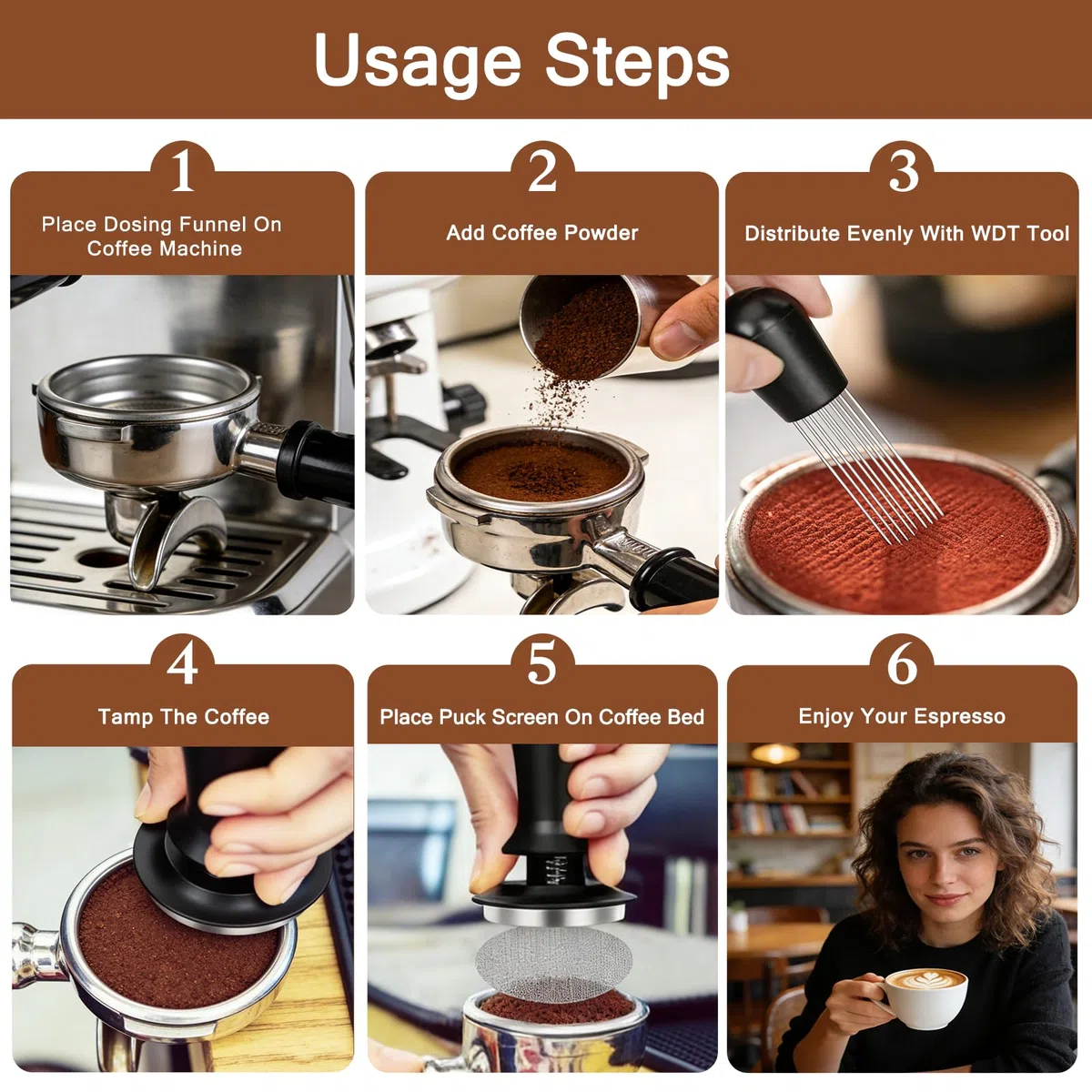 Usage Steps

1
Place Dosing Funnel On Coffee Machine

2
Add Coffee Powder

3
Distribute Evenly With WDT Tool

4
Tamp The Coffee

5
Place Puck Screen On Coffee Bed

6
Enjoy Your Espresso