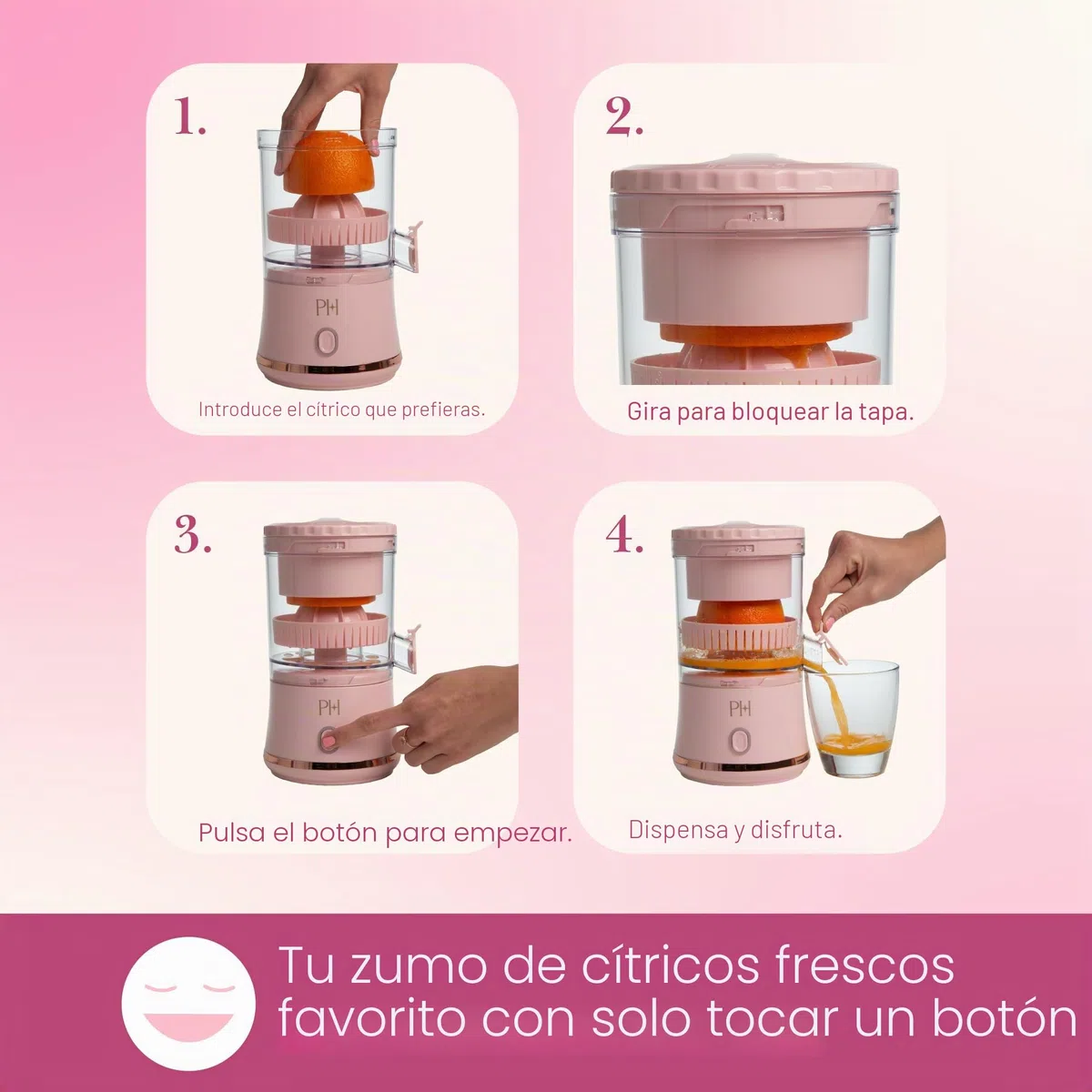 1.

PH

Introduce el cítrico que prefieras.

2.

Gira para bloquear la tapa.

3.

PH

Pulsa el botón para empezar.

4.

PH

Dispensa y disfruta.

Tu zumo de cítricos frescos favorito con solo tocar un botón