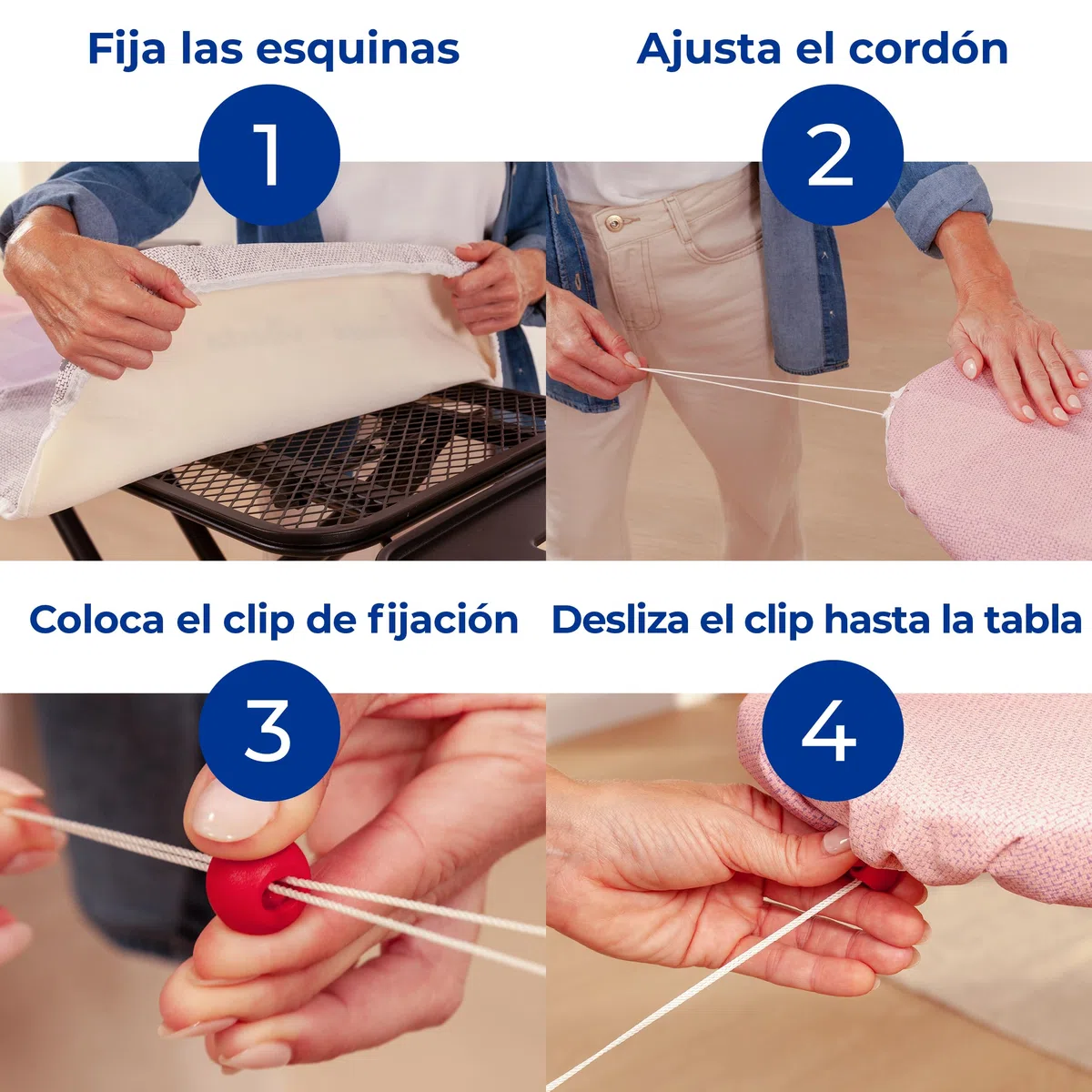 Fija las esquinas

1

Ajusta el cordón

2

Coloca el clip de fijación

3

Desliza el clip hasta la tabla

4