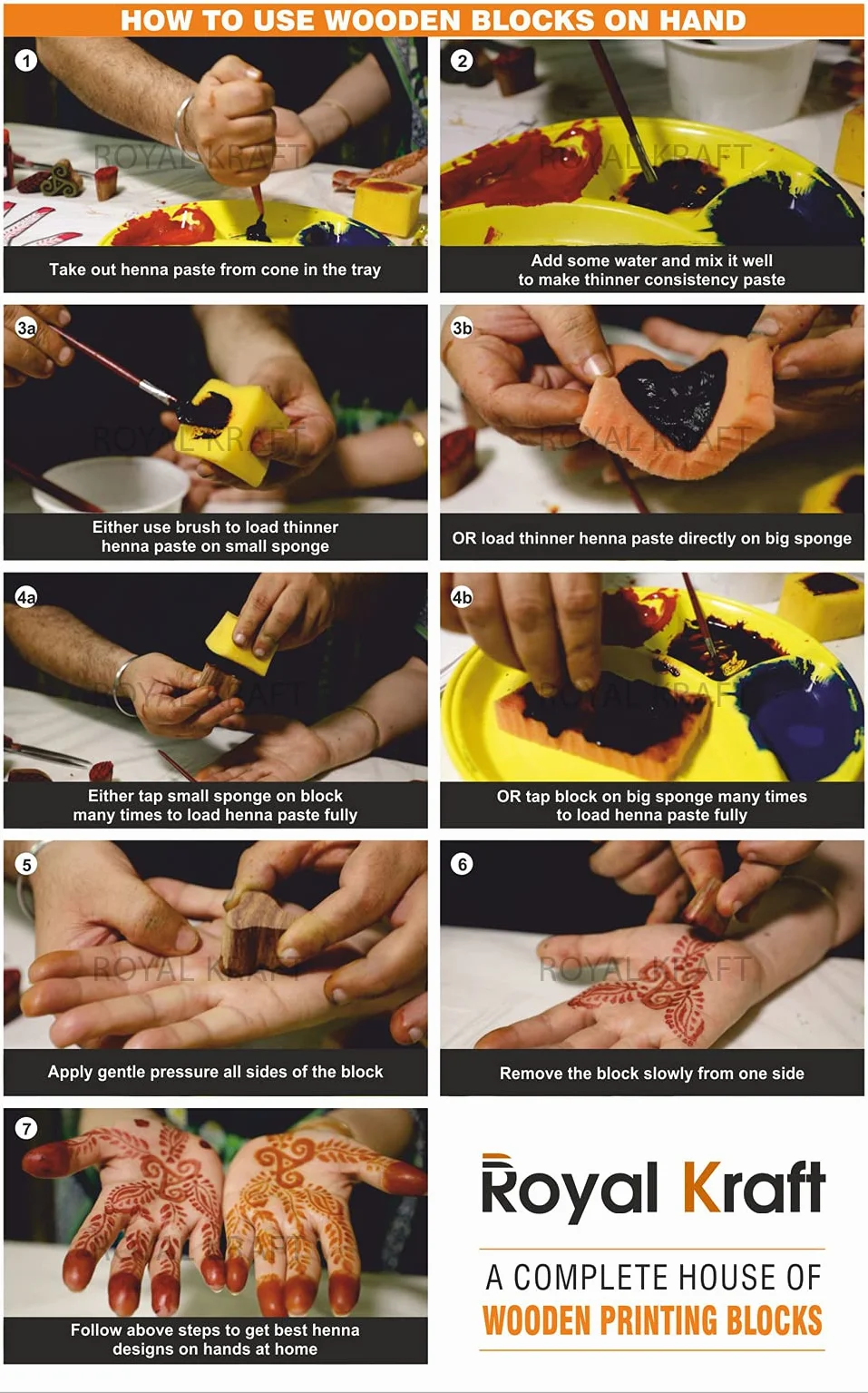 HOW TO USE WOODEN BLOCKS ON HAND

1
ROYAL KRAFT
Take out henna paste from cone in the tray

2
ROYAL KRAFT
Add some water and mix it well to make thinner consistency paste

3a
ROYAL KRAFT
Either use brush to load thinner henna paste on small sponge

3b
ROYAL KRAFT
OR load thinner henna paste directly on big sponge

4a
ROYAL KRAFT
Either tap small sponge on block many times to load henna paste fully

4b
ROYAL KRAFT
OR tap block on big sponge many times to load henna paste fully

5
ROYAL KRAFT
Apply gentle pressure all sides of the block

6
ROYAL KRAFT
Remove the block slowly from one side

7
ROYAL KRAFT
Follow above steps to get best henna designs on hands at home

Royal Kraft
A COMPLETE HOUSE OF
WOODEN PRINTING BLOCKS