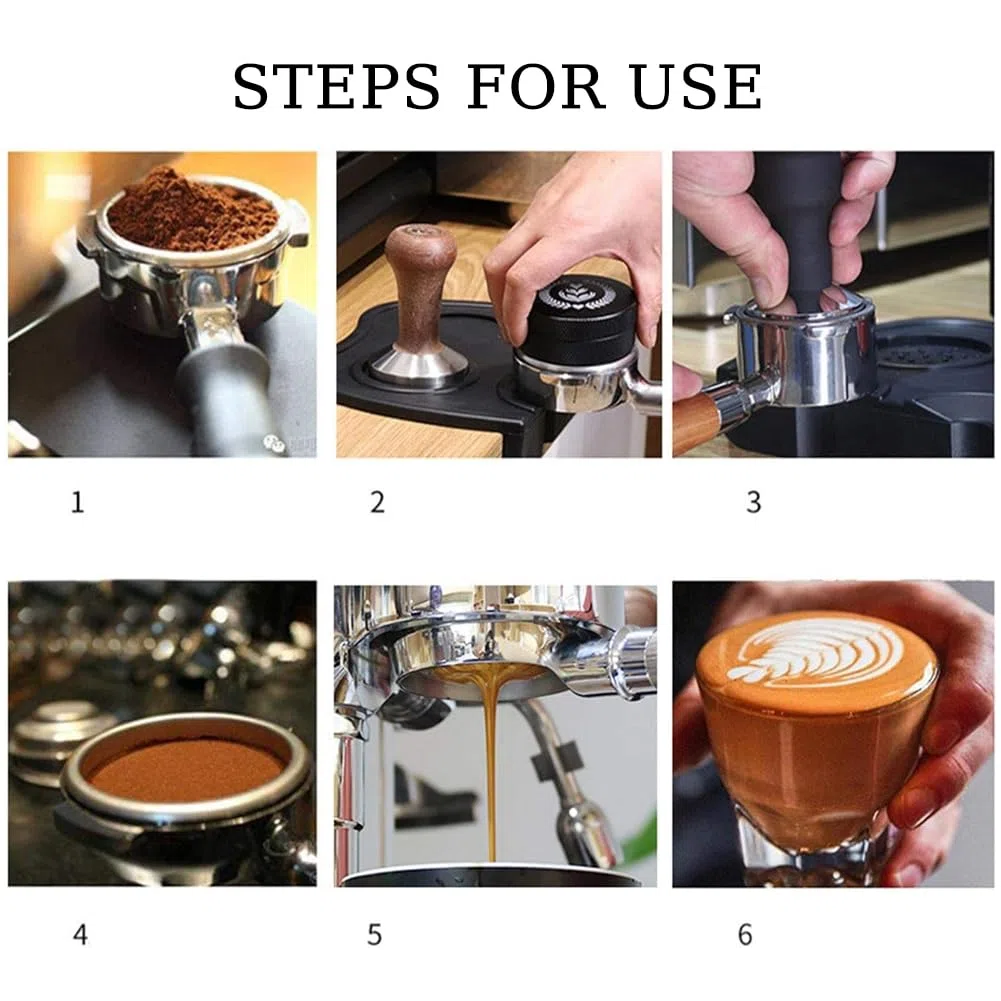 STEPS FOR USE

1

2

3

4

5

6