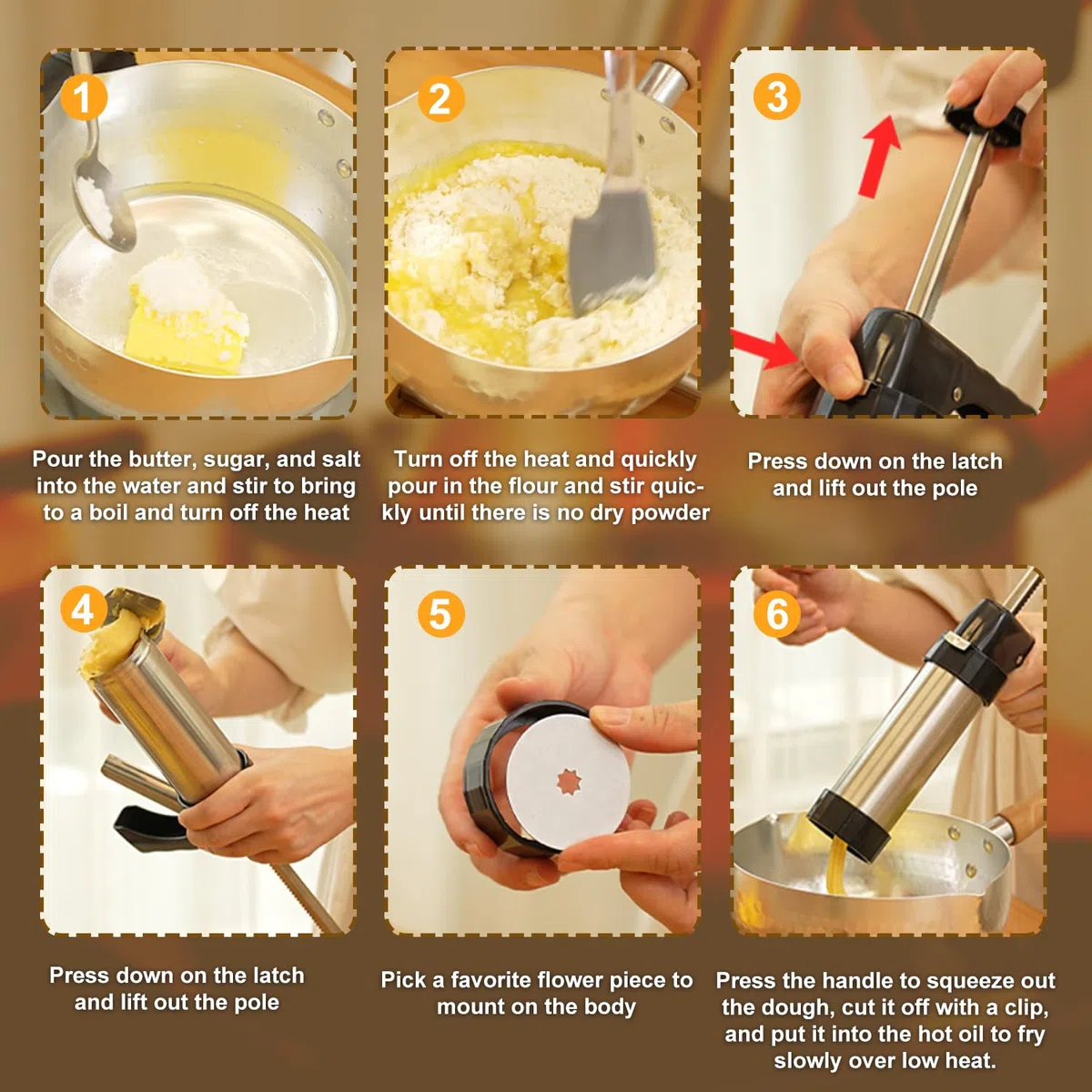 1

Pour the butter, sugar, and salt into the water and stir to bring to a boil and turn off the heat

2

Turn off the heat and quickly pour in the flour and stir quickly until there is no dry powder

3

Press down on the latch and lift out the pole

4

Press down on the latch and lift out the pole

5

Pick a favorite flower piece to mount on the body

6

Press the handle to squeeze out the dough, cut it off with a clip, and put it into the hot oil to fry slowly over low heat.