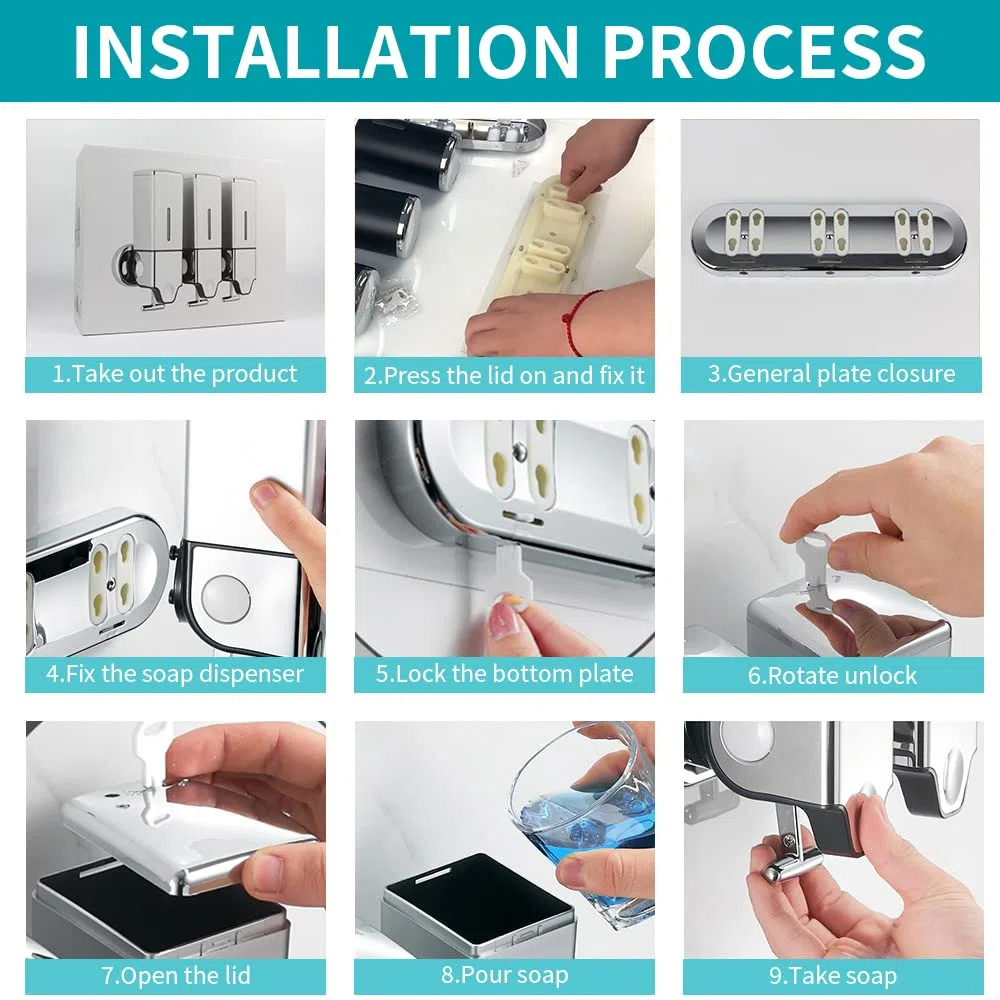 INSTALLATION PROCESS

1.Take out the product

2.Press the lid on and fix it

3.General plate closure

4.Fix the soap dispenser

5.Lock the bottom plate

6.Rotate unlock

7.Open the lid

8.Pour soap

9.Take soap