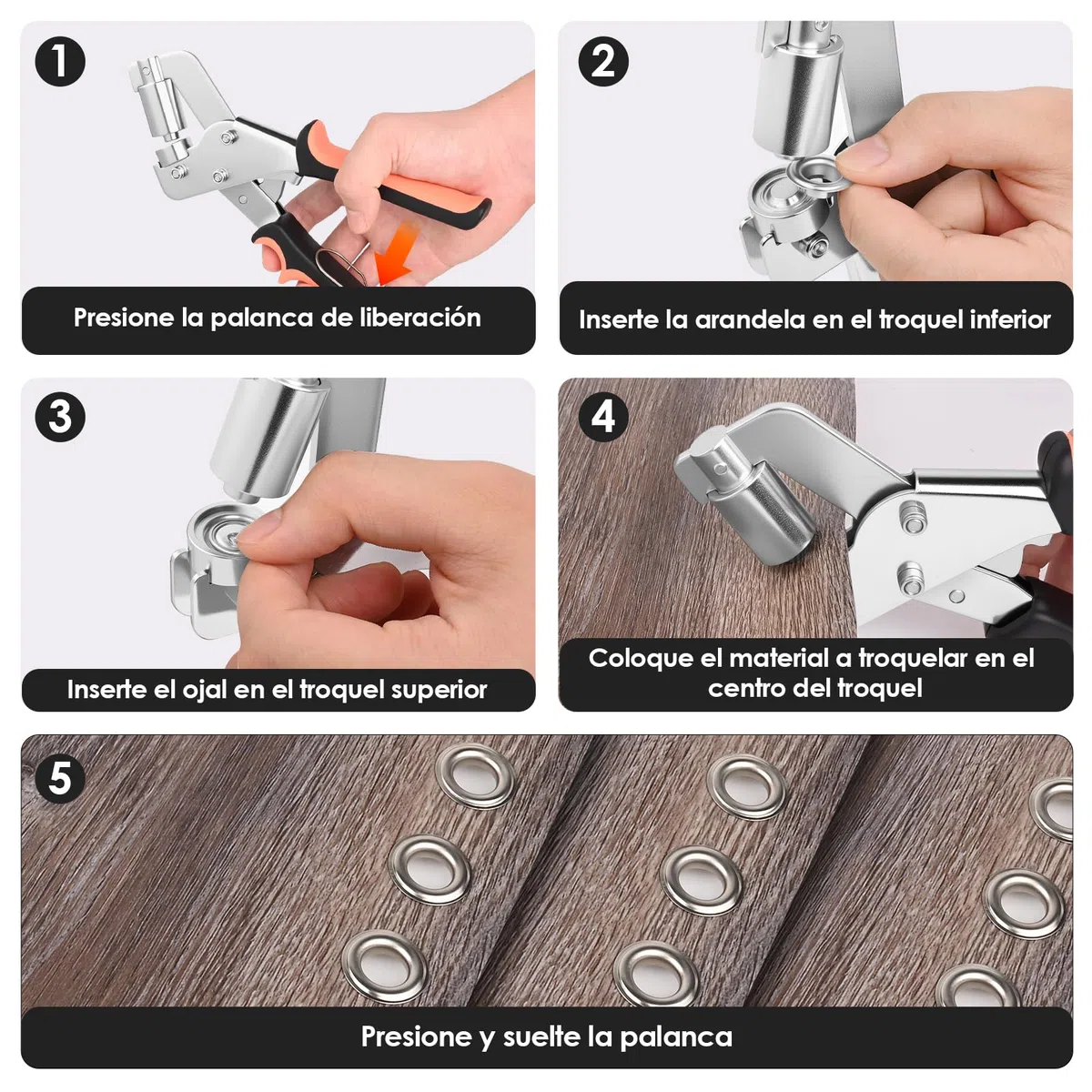 1
Presione la palanca de liberación

2
Inserte la arandela en el troquel inferior

3
Inserte el ojal en el troquel superior

4
Coloque el material a troquelar en el centro del troquel

5
Presione y suelte la palanca