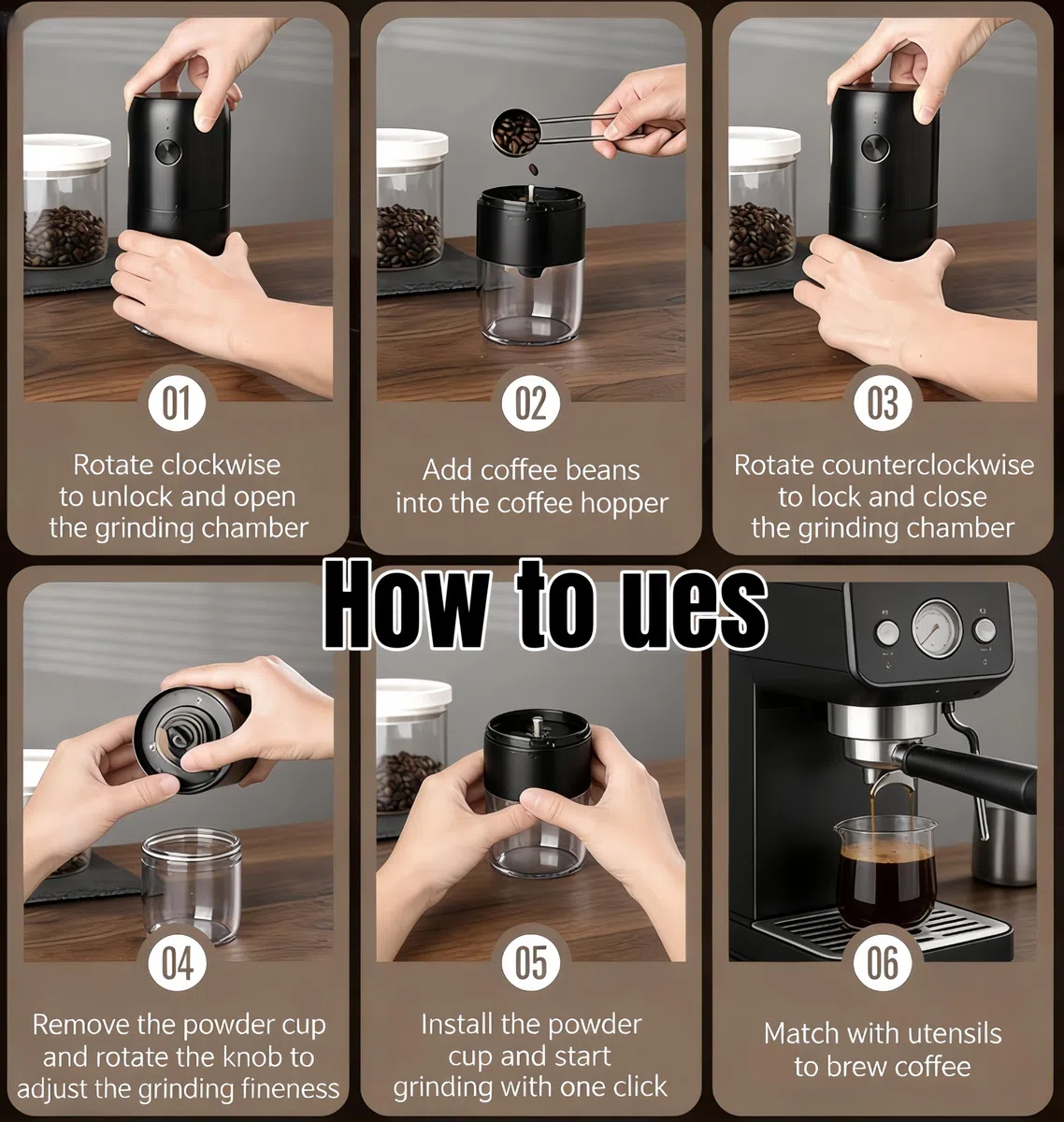 01

Rotate clockwise to unlock and open the grinding chamber

02

Add coffee beans into the coffee hopper

03

Rotate counterclockwise to lock and close the grinding chamber

How to ues

04

Remove the powder cup and rotate the knob to adjust the grinding fineness

05

Install the powder cup and start grinding with one click

06

Match with utensils to brew coffee