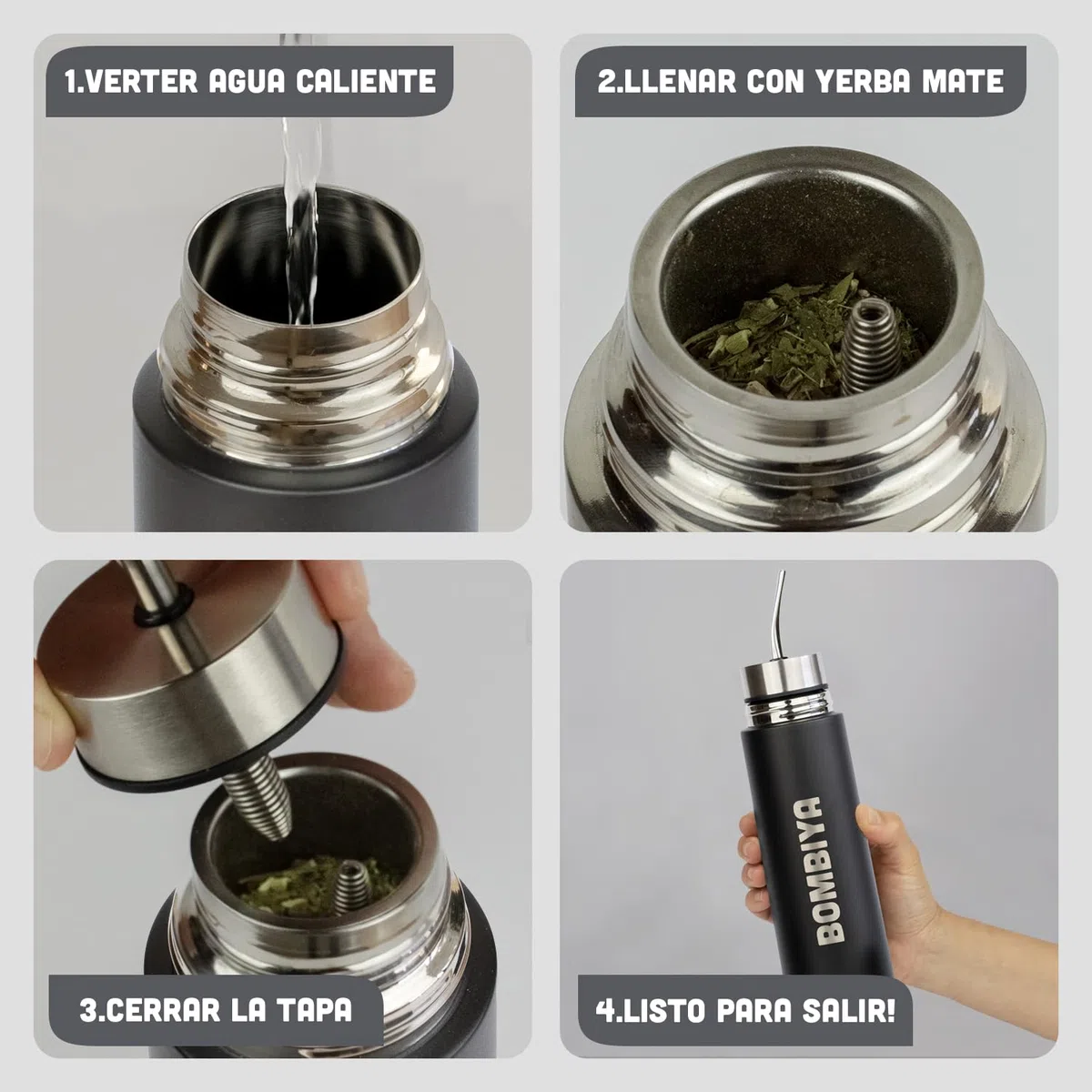 1.VERTER AGUA CALIENTE

2.LLENAR CON YERBA MATE

3.CERRAR LA TAPA

BOMBIYA

4.LISTO PARA SALIR!