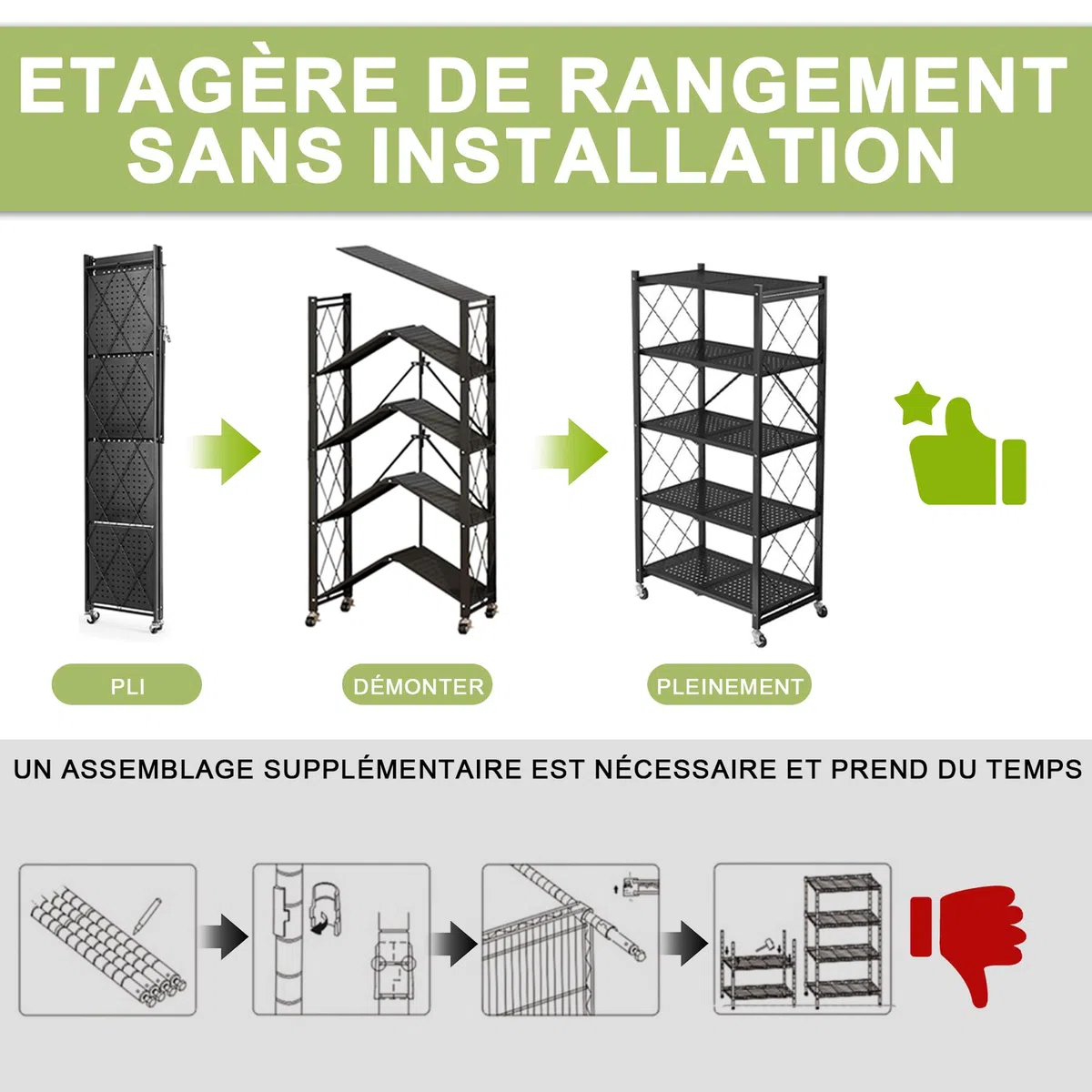 ETAGÈRE DE RANGEMENT SANS INSTALLATION

PLI

DÉMONTER

PLEINEMENT

UN ASSEMBLAGE SUPPLÉMENTAIRE EST NÉCESSAIRE ET PREND DU TEMPS