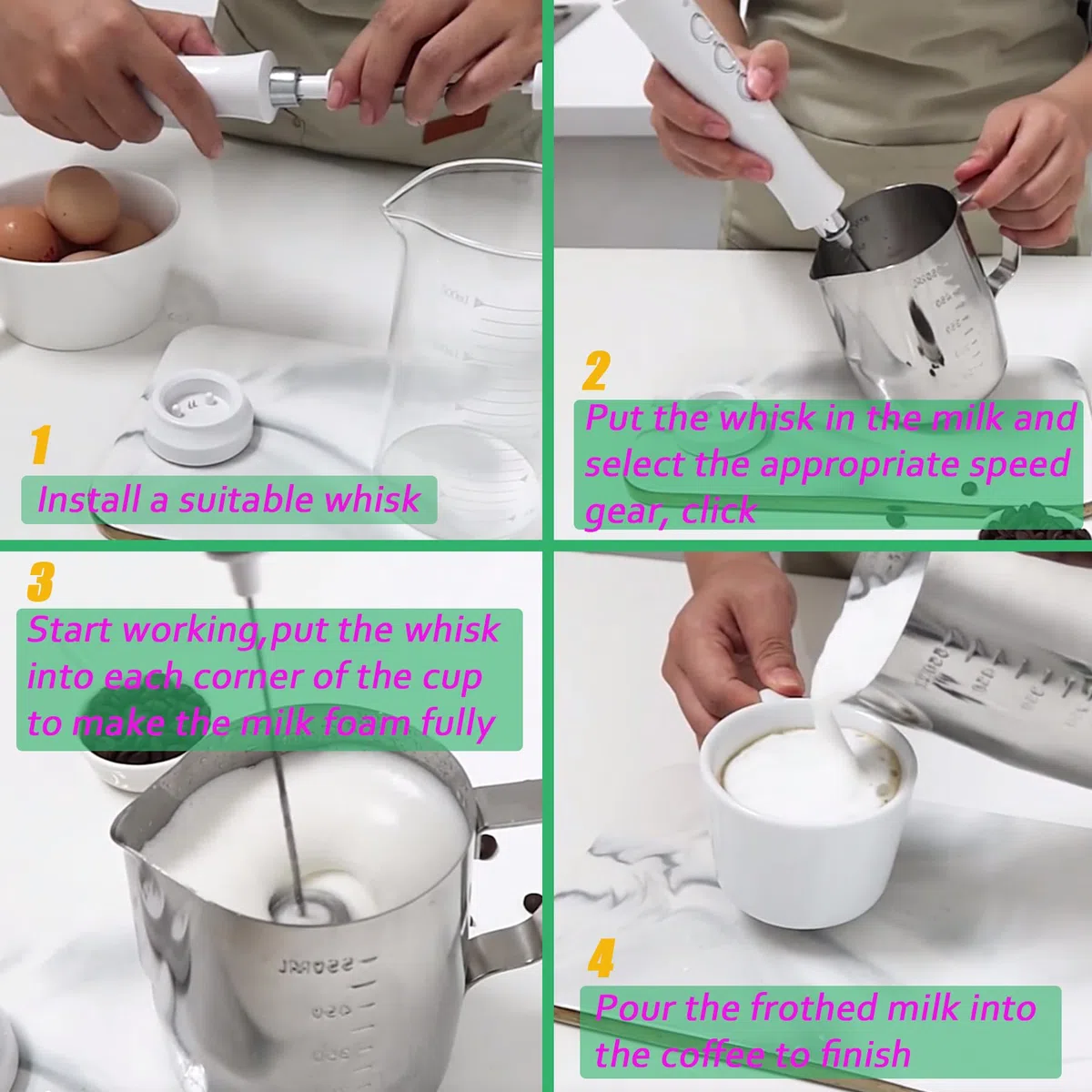 1
Install a suitable whisk

2
Put the whisk in the milk and select the appropriate speed gear, click

3
Start working,put the whisk into each corner of the cup to make the milk foam fully

4
Pour the frothed milk into the coffee to finish