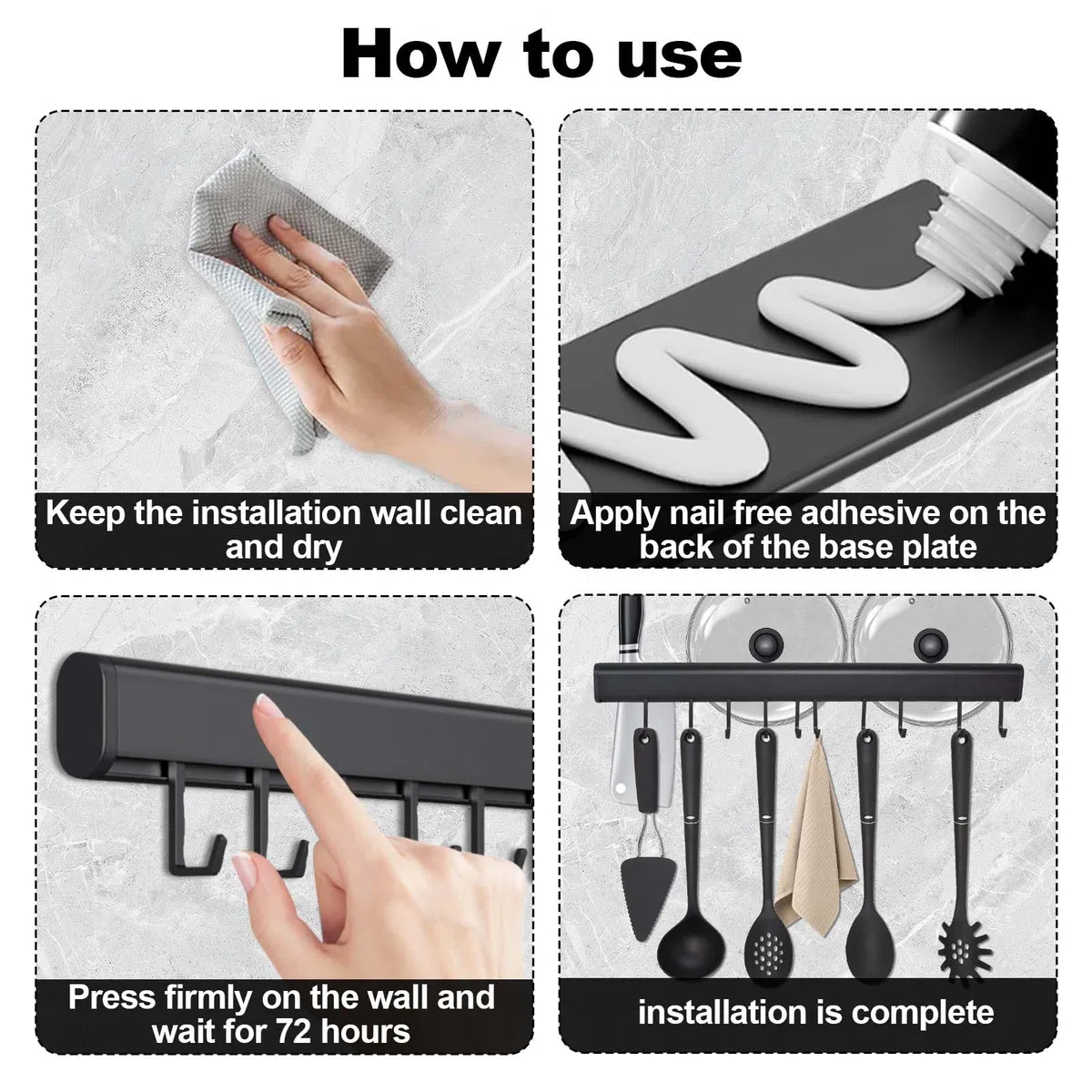 How to use

Keep the installation wall clean and dry

Apply nail free adhesive on the back of the base plate

Press firmly on the wall and wait for 72 hours

installation is complete