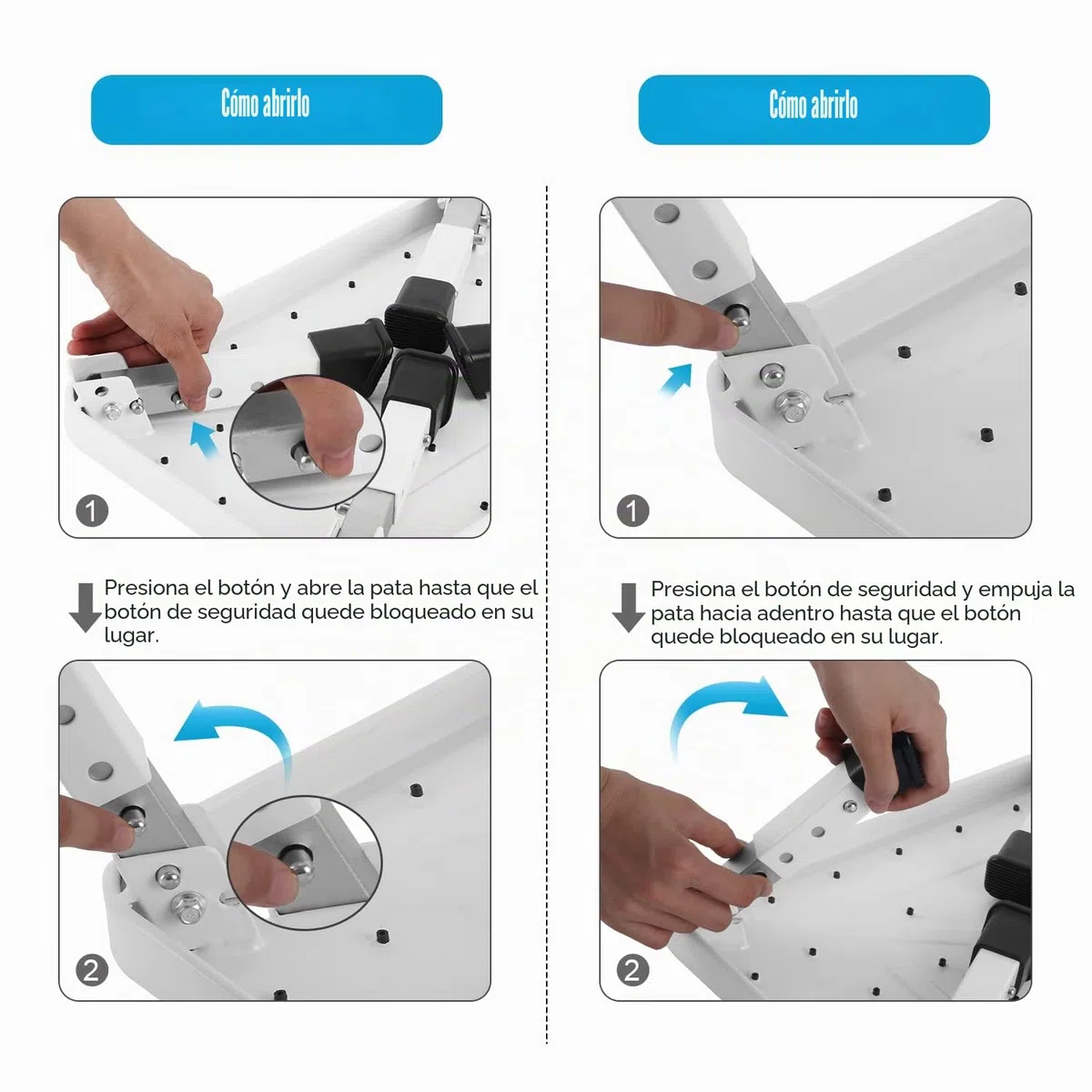 Cómo abrirlo

1

Presiona el botón y abre la pata hasta que el botón de seguridad quede bloqueado en su lugar.

2

Cómo abrirlo

1

Presiona el botón de seguridad y empuja la pata hacia adentro hasta que el botón quede bloqueado en su lugar.

2