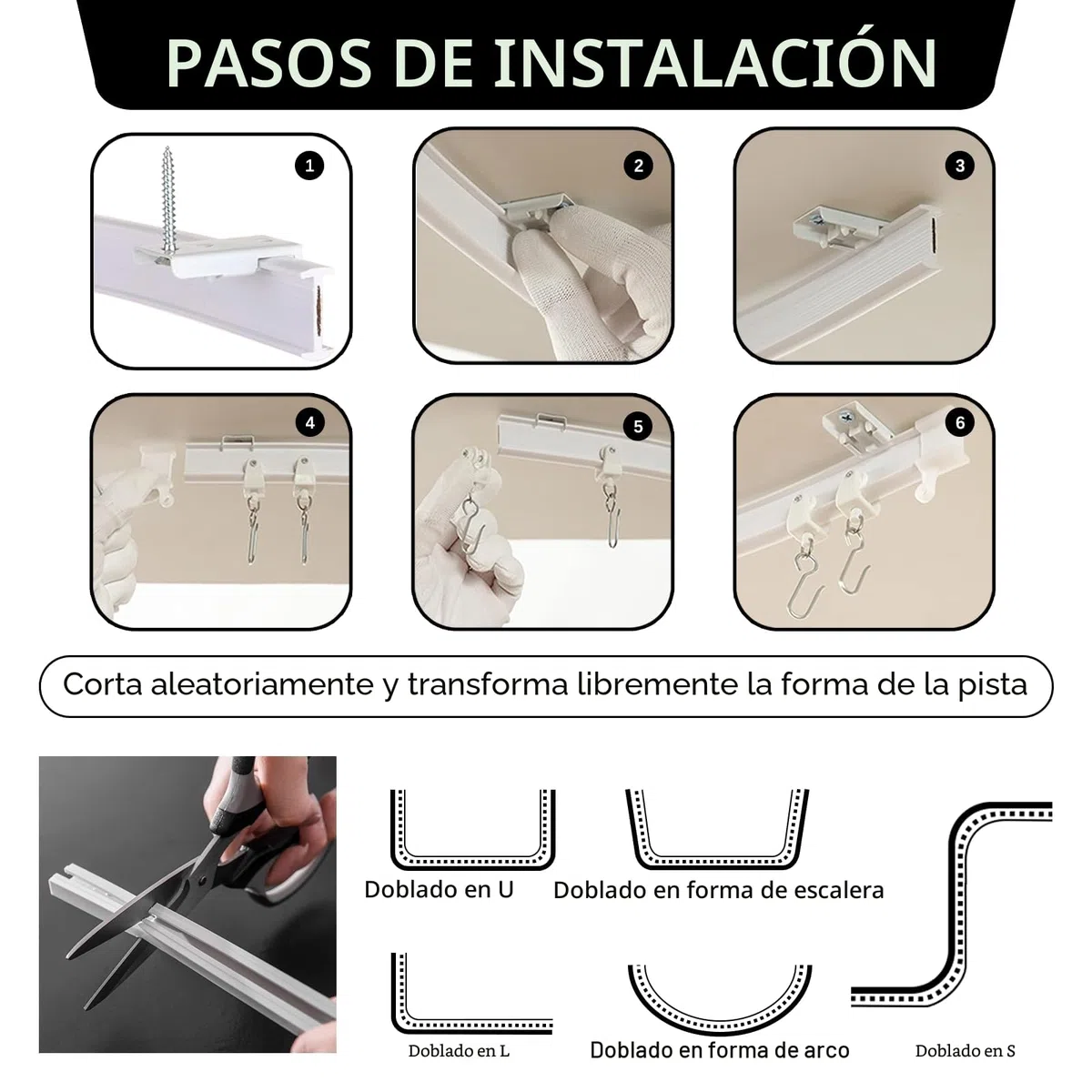 PASOS DE INSTALACIÓN

1

2

3

4

5

6

Corta aleatoriamente y transforma libremente la forma de la pista

Doblado en U

Doblado en forma de escalera

Doblado en L

Doblado en forma de arco

Doblado en S