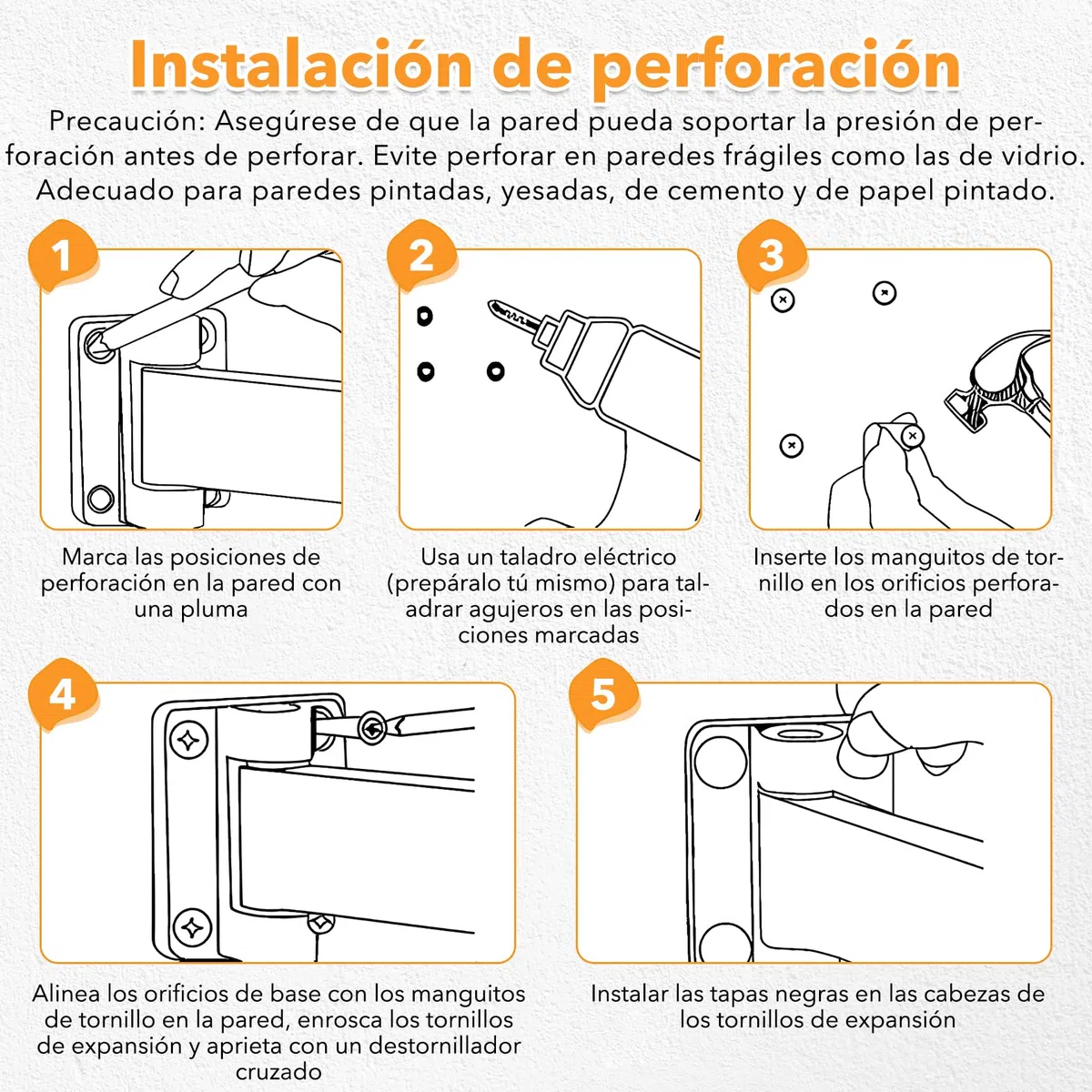 Instalación de perforación

Precaución: Asegúrese de que la pared pueda soportar la presión de perforación antes de perforar. Evite perforar en paredes frágiles como las de vidrio. Adecuado para paredes pintadas, yesadas, de cemento y de papel pintado.

1

Marca las posiciones de perforación en la pared con una pluma

2

Usa un taladro eléctrico (prepáralo tú mismo) para taladrar agujeros en las posiciones marcadas

3

Inserte los manguitos de tornillo en los orificios perforados en la pared

4

Alinea los orificios de base con los manguitos de tornillo en la pared, enrosca los tornillos de expansión y aprieta con un destornillador cruzado

5

Instalar las tapas negras en las cabezas de los tornillos de expansión